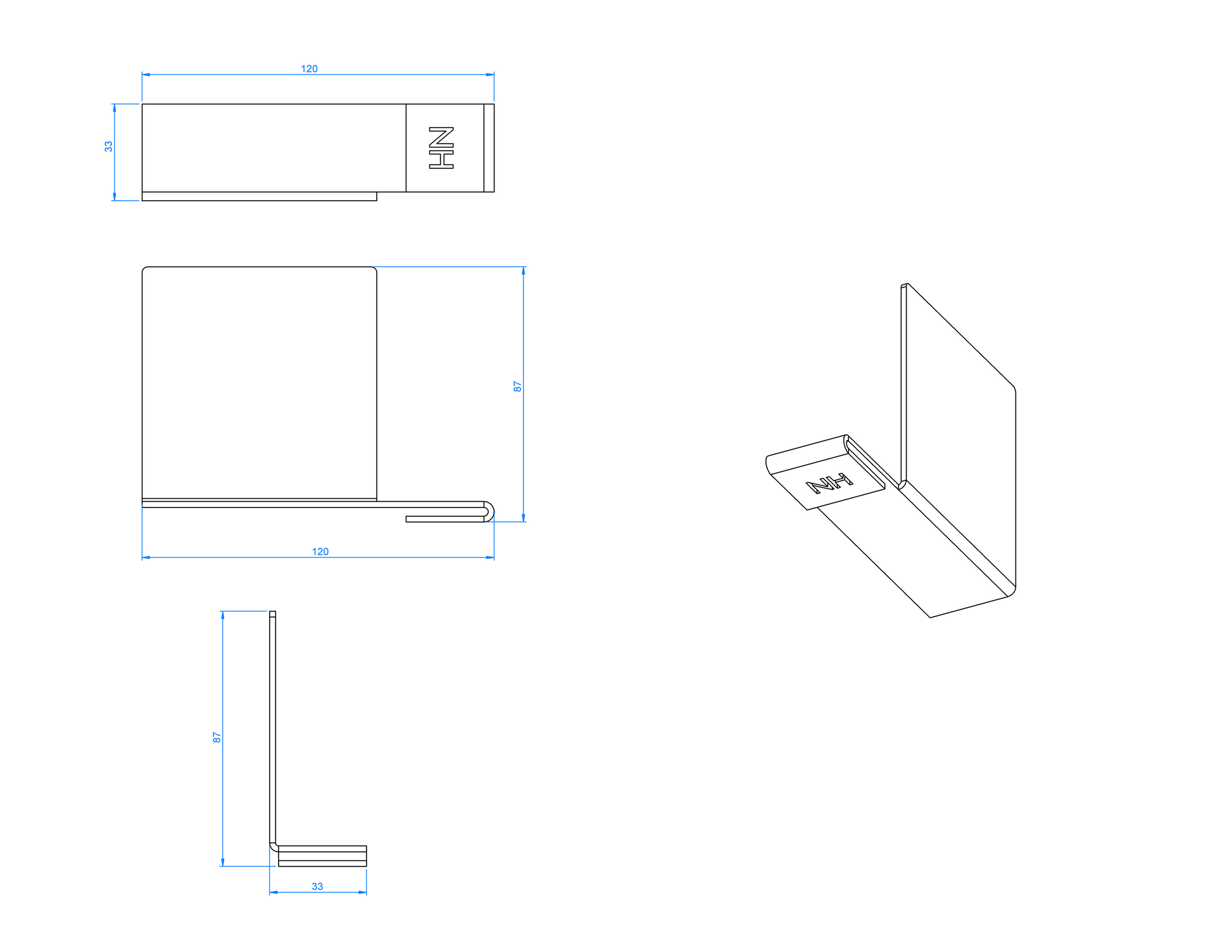 120

33

NH

87

120

87

33

NH