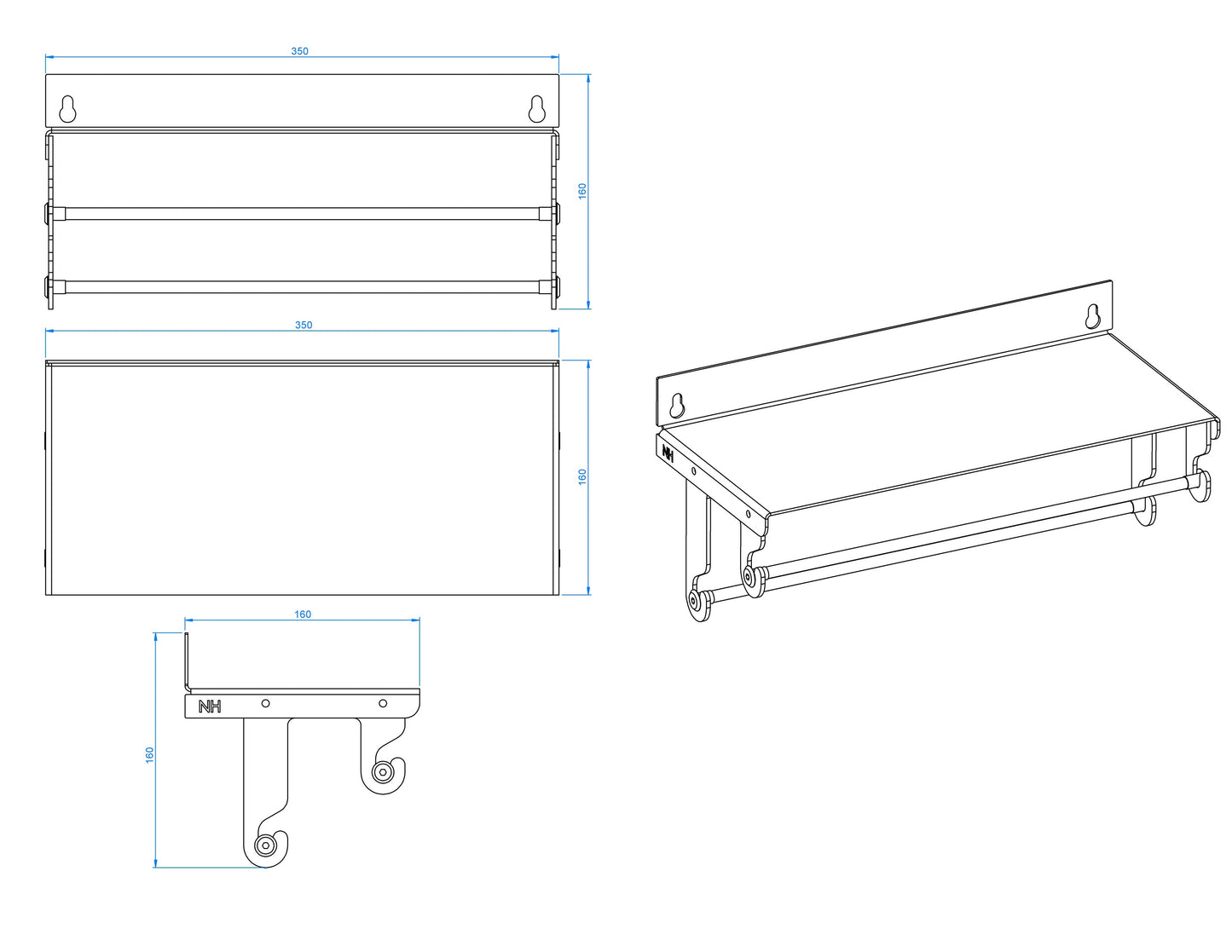 350

160

350

160

160

160

NH

NH