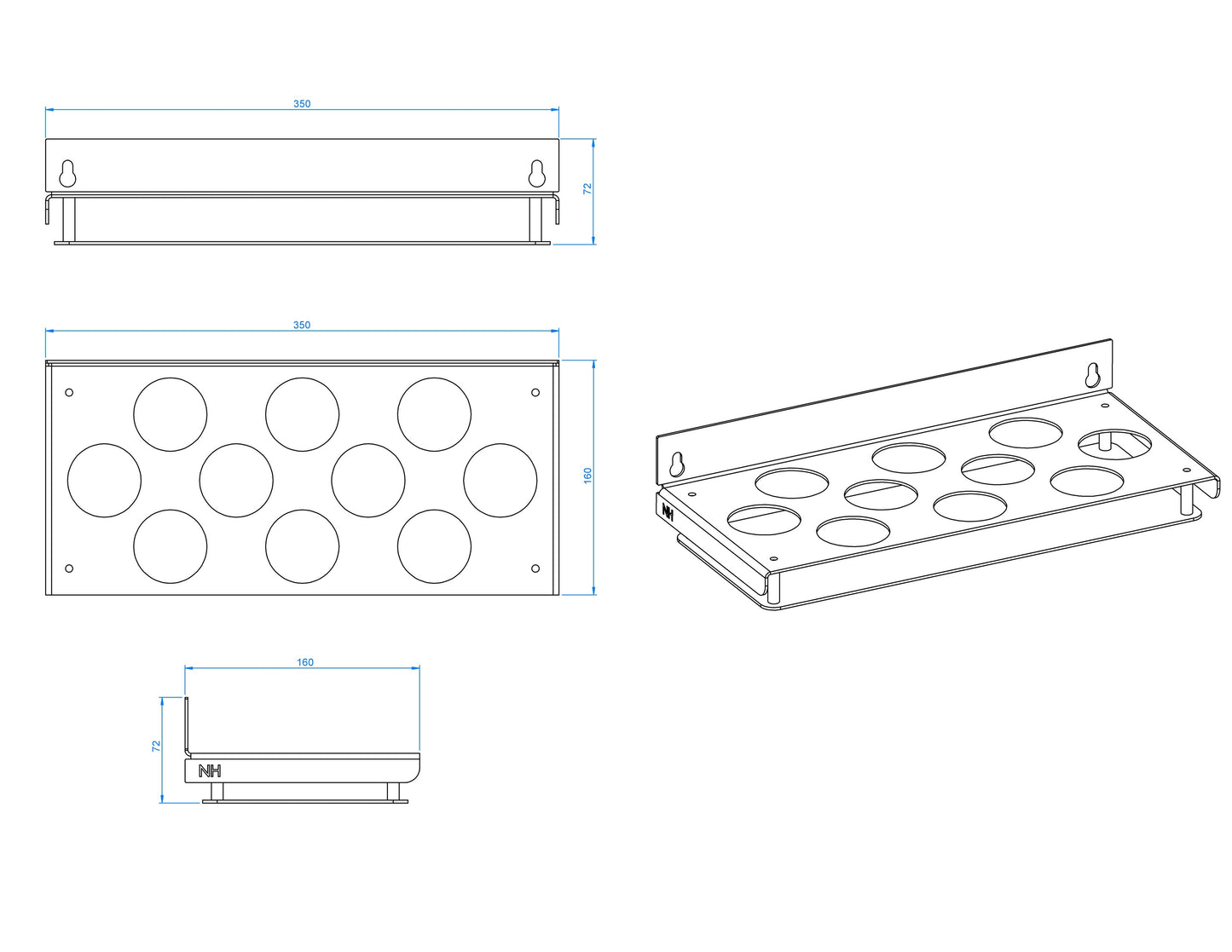 350

72

350

160

NH

160

72

NH