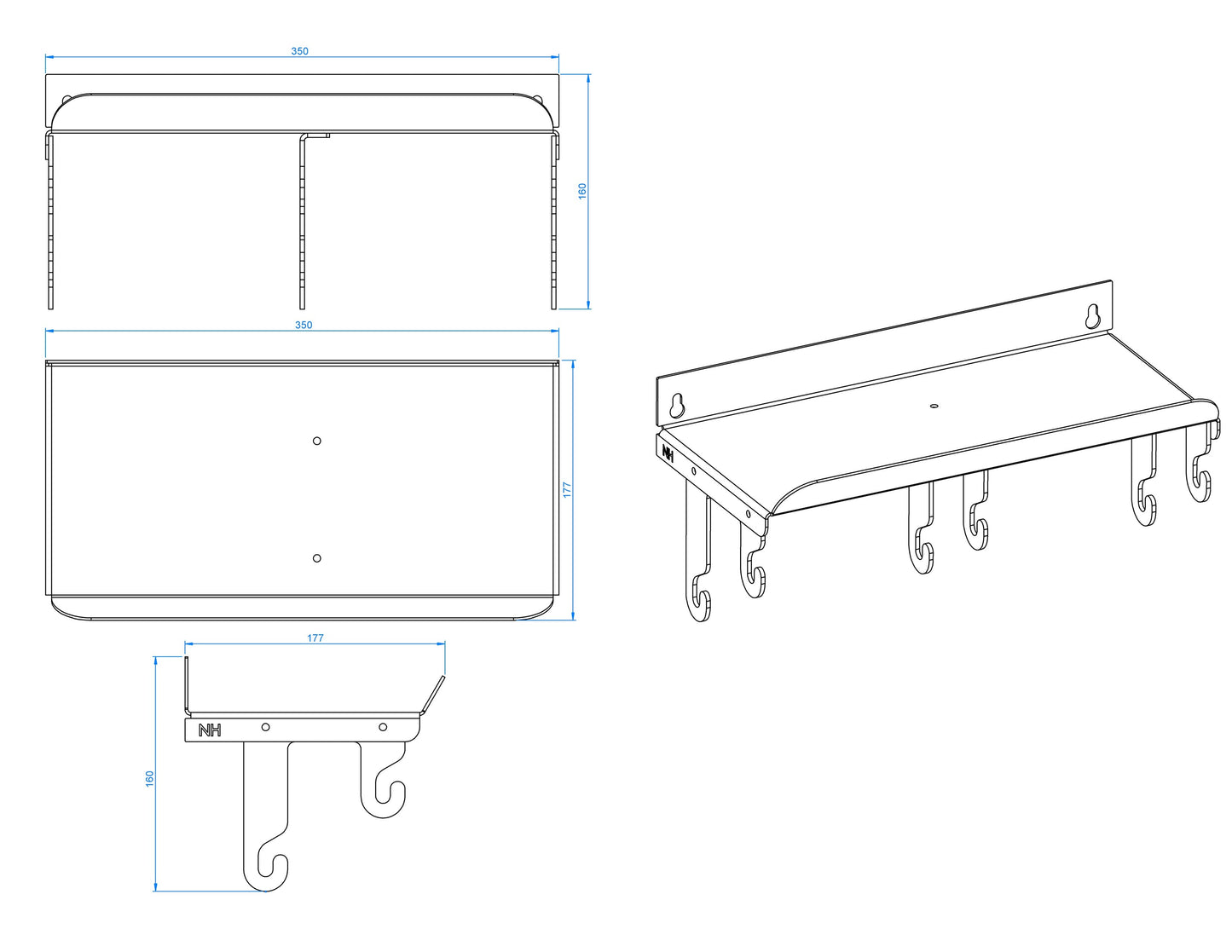 350

160

350

177

177

NH

160

NH