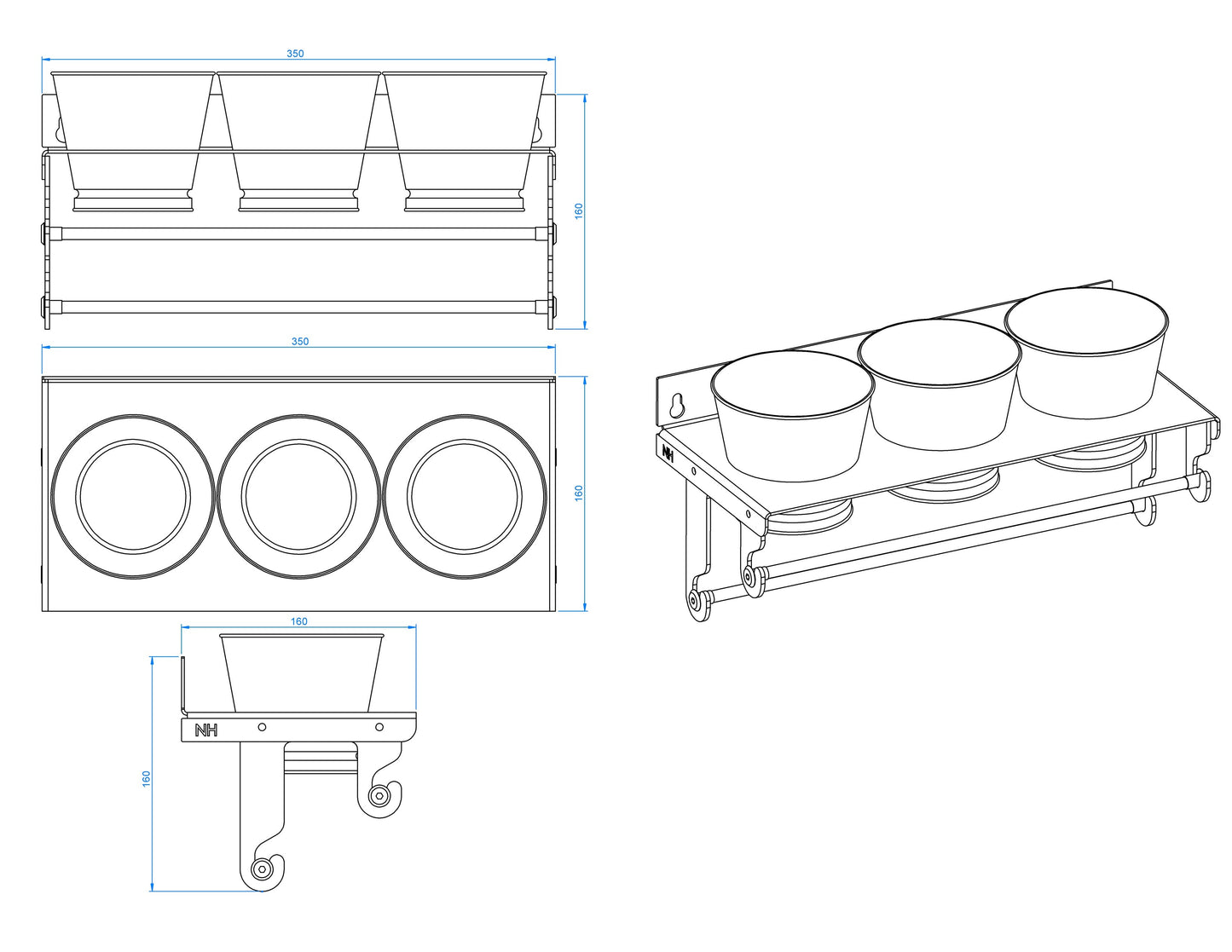 350

160

350

160

160

160

NH

NH